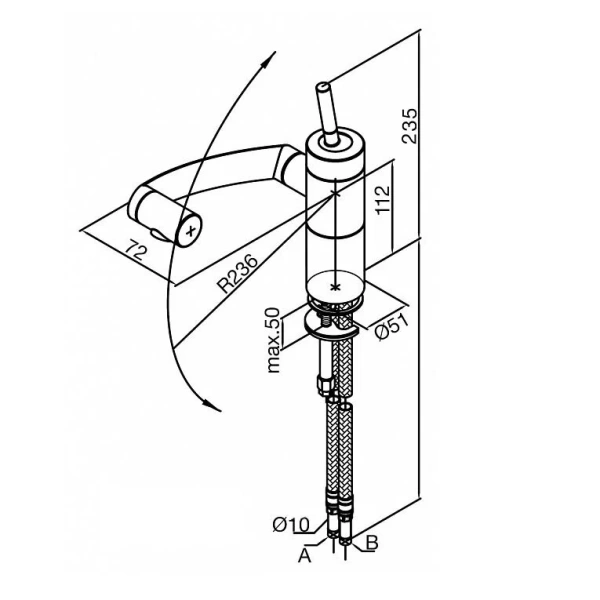 235
112
72
R236
max.50
Ø51
Ø10
A
B